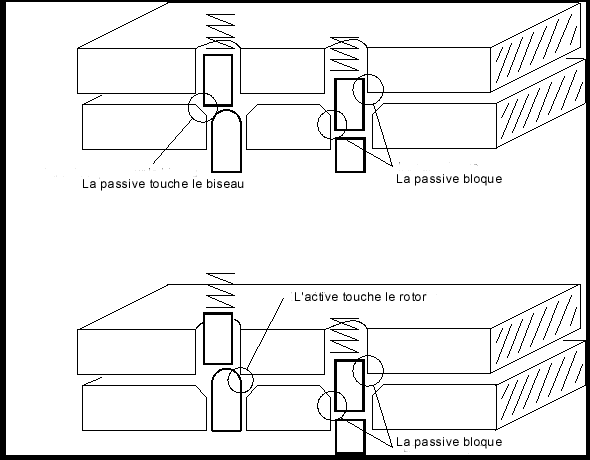 La passive touche le biseau

La passive bloque

L'active touche le rotor

La passive bloque